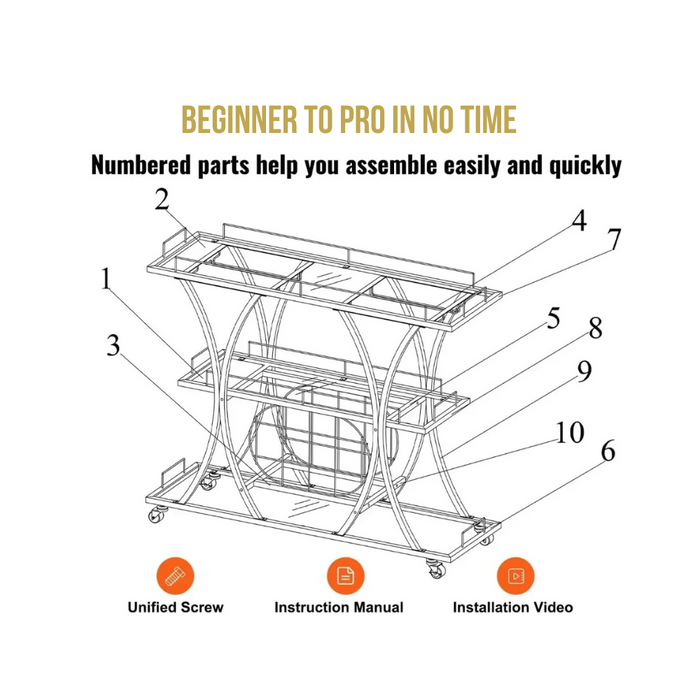 BEGINNER TO PRO IN NO TIME

Numbered parts help you assemble easily and quickly

2

4

7

1

5

8

3

9

10

6

Unified Screw

Instruction Manual

Installation Video